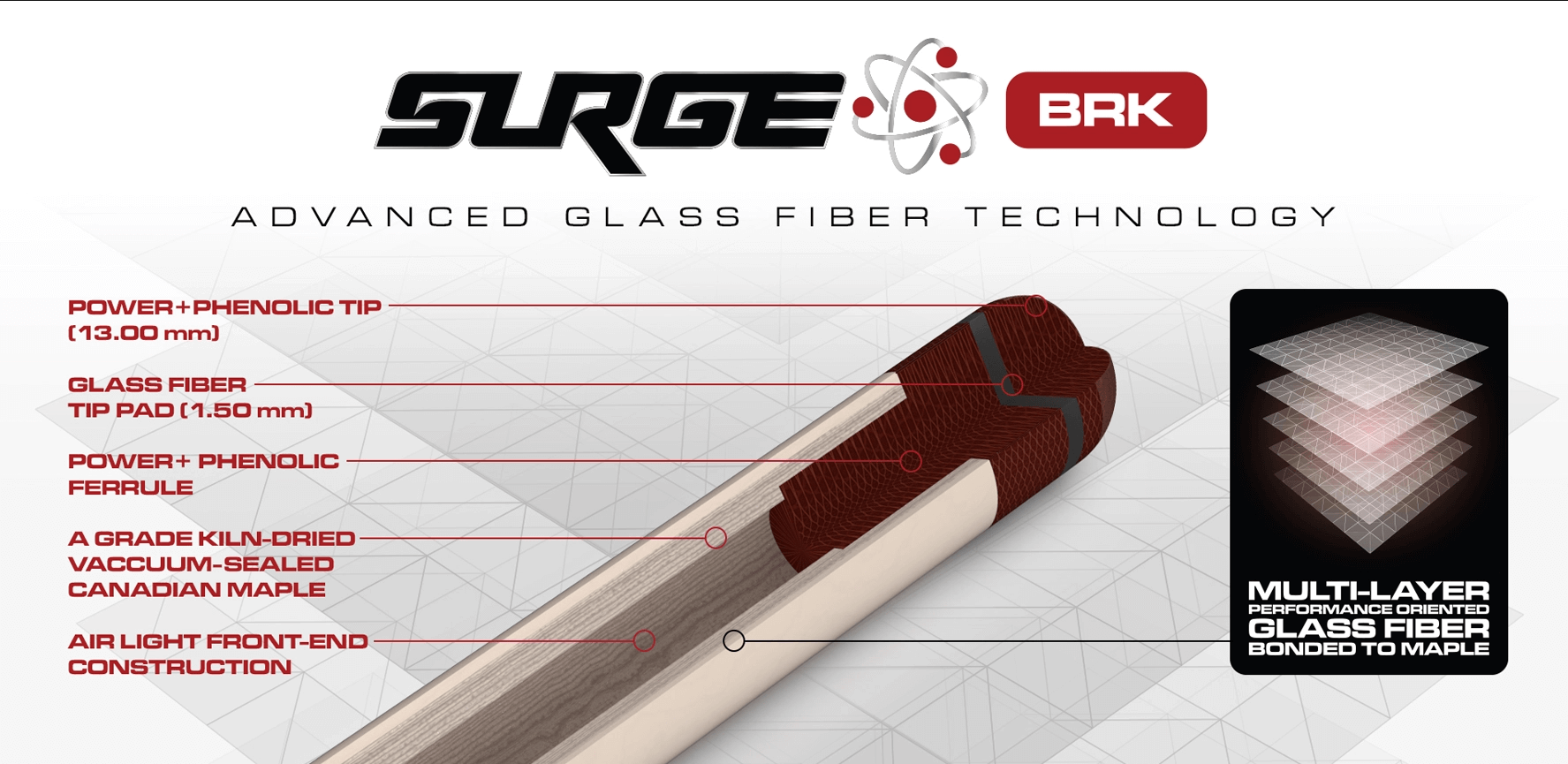 SURGE BRK

ADVANCED GLASS FIBER TECHNOLOGY

POWER+PHENOLIC TIP (13.00 mm)

GLASS FIBER TIP PAD (1.50 mm)

POWER+ PHENOLIC FERRULE

A GRADE KILN-DRIED VACCUUM-SEALED CANADIAN MAPLE

AIR LIGHT FRONT-END CONSTRUCTION

MULTI-LAYER PERFORMANCE ORIENTED GLASS FIBER BONDED TO MAPLE