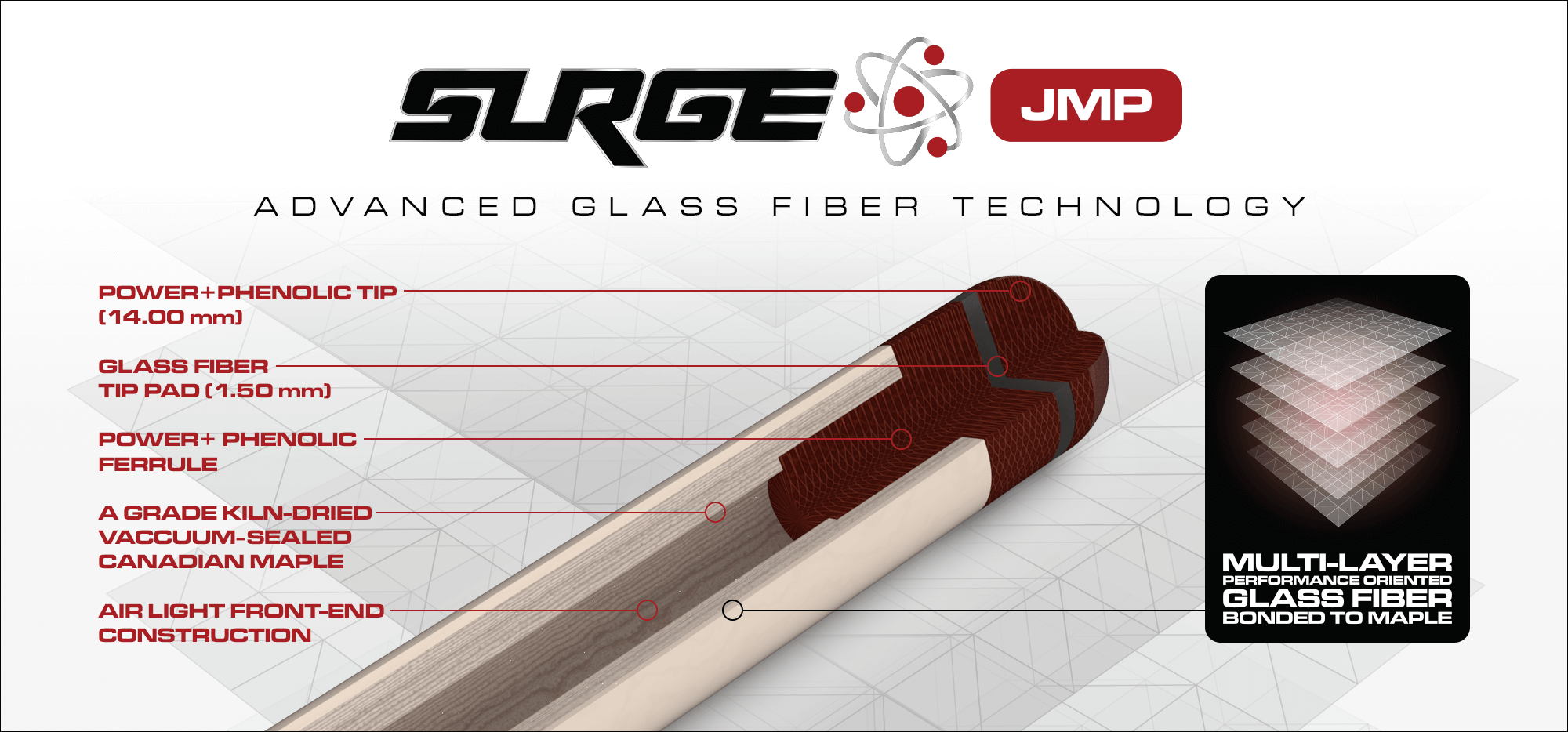 SURGE JMP

ADVANCED GLASS FIBER TECHNOLOGY

POWER+PHENOLIC TIP (14.00 mm)

GLASS FIBER TIP PAD (1.50 mm)

POWER+ PHENOLIC FERRULE

A GRADE KILN-DRIED VACCUUM-SEALED CANADIAN MAPLE

AIR LIGHT FRONT-END CONSTRUCTION

MULTI-LAYER
PERFORMANCE ORIENTED
GLASS FIBER
BONDED TO MAPLE